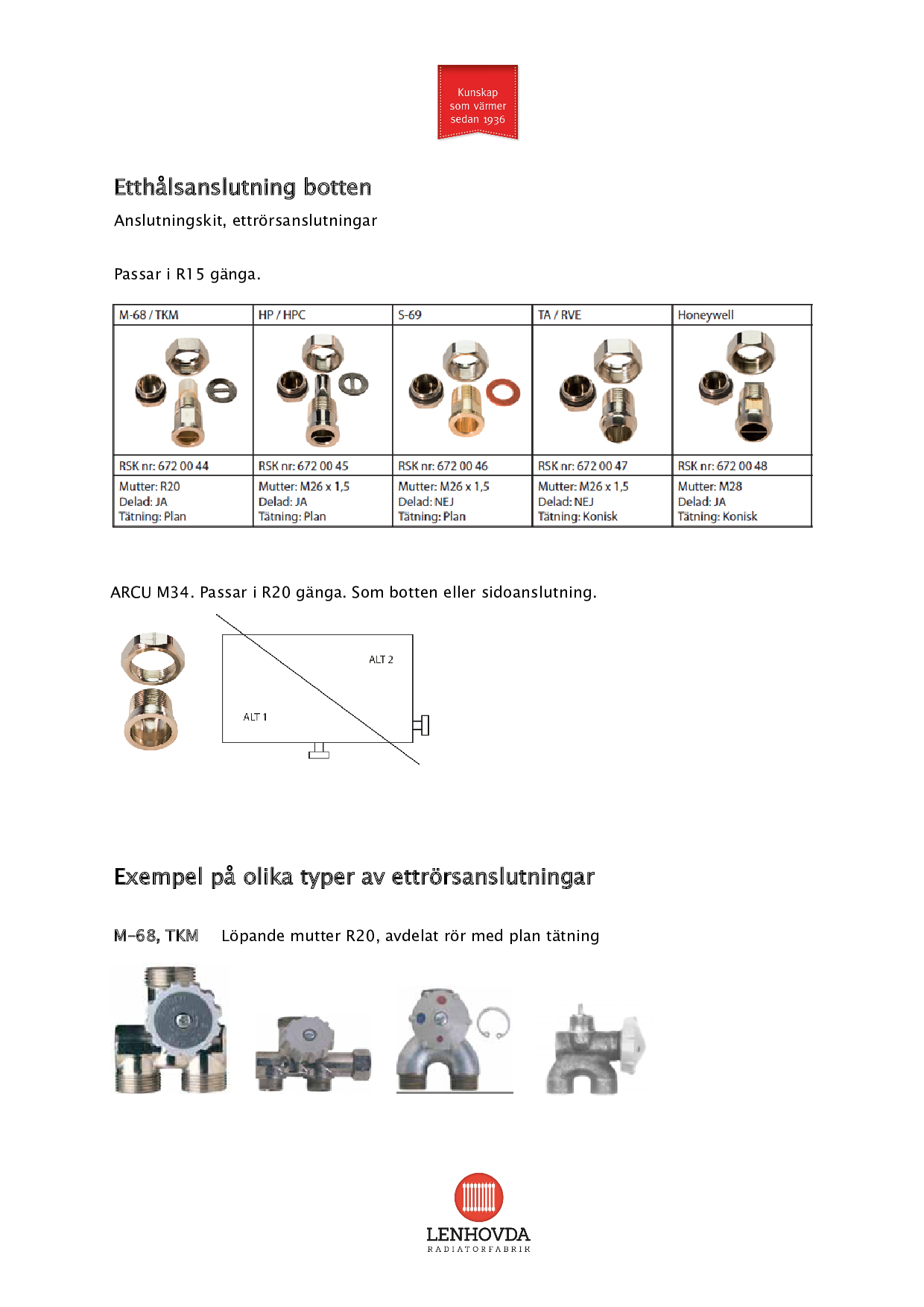 Kunskap som värmer sedan 1936

Etthålsanslutning botten

Anslutningskit, ettrörsanslutningar

Passar i R15 gänga.

| M-68 / TKM | HP / HPC | S-69 | TA / RVE | Honeywell |
|---|---|---|---|---|
| | | | | |
| RSK nr: 672 00 44 | RSK nr: 672 00 45 | RSK nr: 672 00 46 | RSK nr: 672 00 47 | RSK nr: 672 00 48 |
| Mutter: R20 Delad: JA Tätning: Plan | Mutter: M26 x 1,5 Delad: JA Tätning: Plan | Mutter: M26 x 1,5 Delad: NEJ Tätning: Plan | Mutter: M26 x 1,5 Delad: NEJ Tätning: Konisk | Mutter: M28 Delad: JA Tätning: Konisk |

ARCU M34. Passar i R20 gänga. Som botten eller sidoanslutning.

ALT 2

ALT 1

Exempel på olika typer av ettrörsanslutningar

M-68, TKM Löpande mutter R20, avdelat rör med plan tätning

LENHOVDA
RADIATORFABRIK